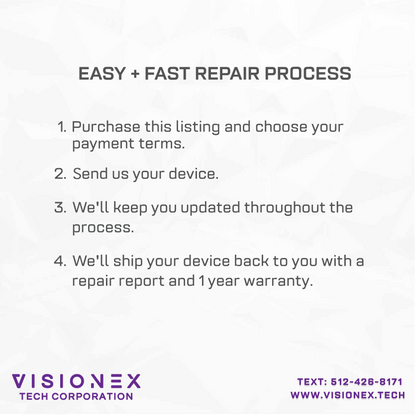 EASY + FAST REPAIR PROCESS

1. Purchase this listing and choose your payment terms.

2. Send us your device.

3. We'll keep you updated throughout the process.

4. We'll ship your device back to you with a repair report and 1 year warranty.

VISIONEX
TECH CORPORATION

TEXT: 512-426-8171
WWW.VISIONEX.TECH