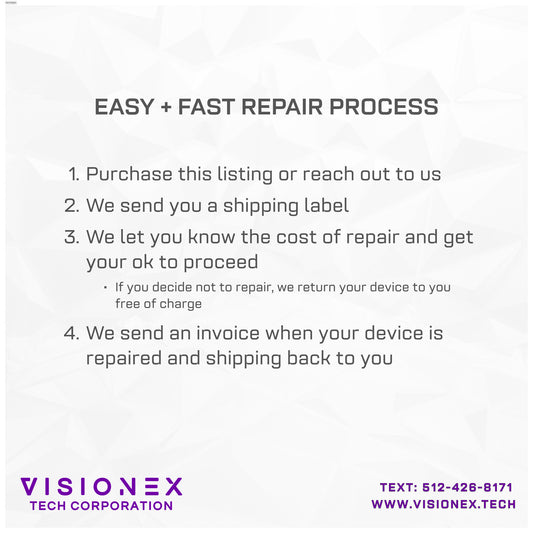 EASY + FAST REPAIR PROCESS

1. Purchase this listing or reach out to us
2. We send you a shipping label
3. We let you know the cost of repair and get your ok to proceed
 • If you decide not to repair, we return your device to you free of charge
4. We send an invoice when your device is repaired and shipping back to you

VISIONEX
TECH CORPORATION

TEXT: 512-426-8171
WWW.VISIONEX.TECH